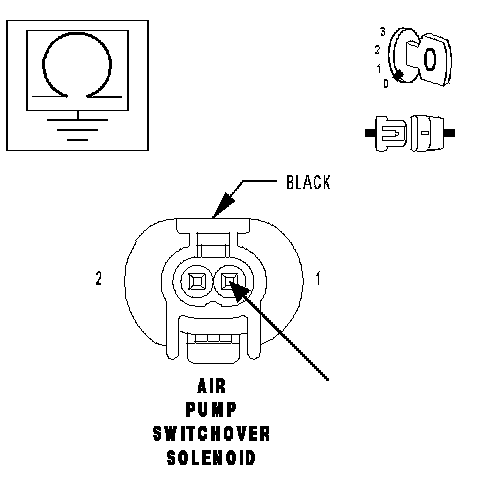 3
2
1
0

BLACK

2

1

AIR
PUMP
SWITCHOVER
SOLENOID