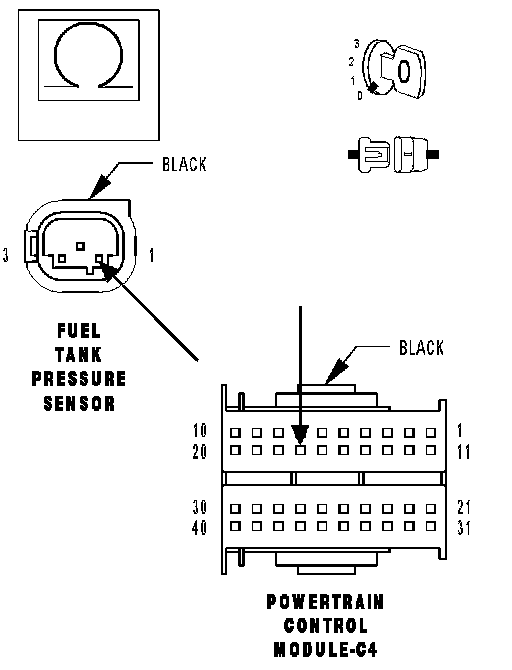 3
2
1
0

BLACK

3
1

FUEL
TANK
PRESSURE
SENSOR

BLACK

10
20
1
11

30
40
21
31

POWERTRAIN
CONTROL
MODULE-C4