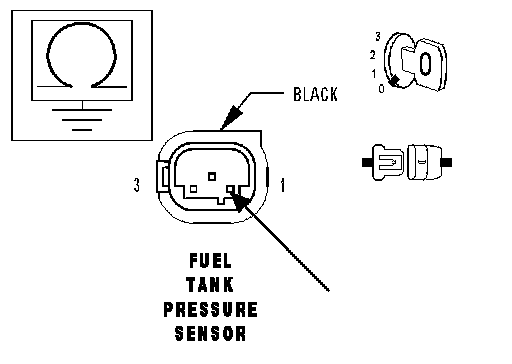 3
2
1
0

BLACK

3

1

FUEL
TANK
PRESSURE
SENSOR