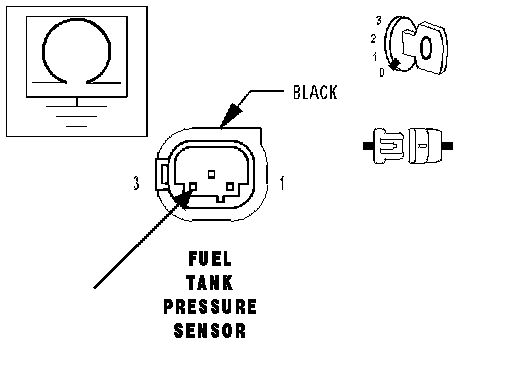 3
2
1
0

BLACK

3

1

FUEL
TANK
PRESSURE
SENSOR