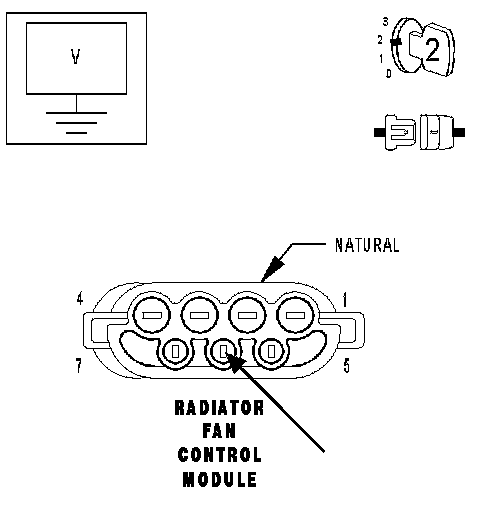 V

3
2
1
0
2

NATURAL

4
1
7
5

RADIATOR FAN CONTROL MODULE