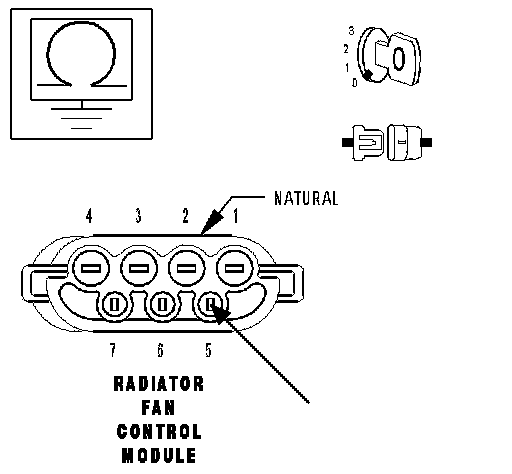 3
2
1
0

NATURAL

4 3 2 1

7 6 5

RADIATOR
FAN
CONTROL
MODULE