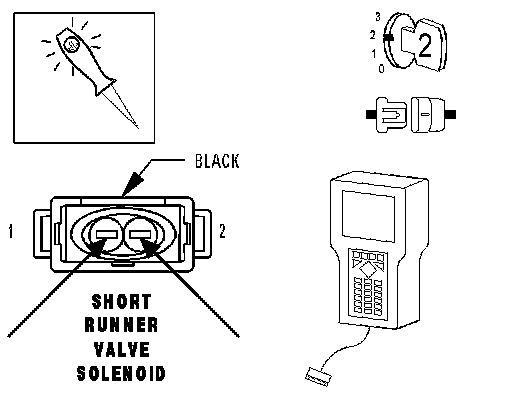 3
2
1
0
2

BLACK

1

2

SHORT
RUNNER
VALVE
SOLENOID