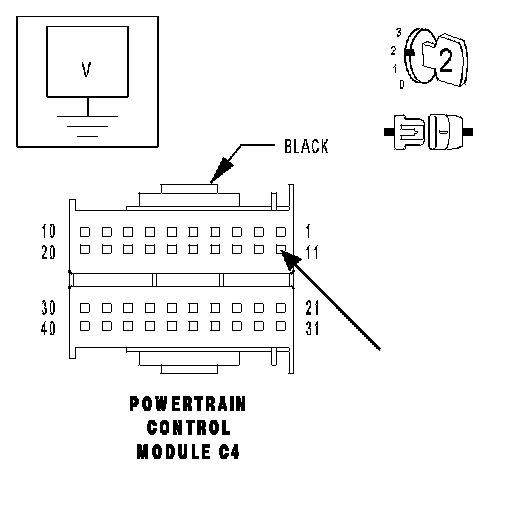 V

3
2
1
0
2

BLACK

10
20
1
11

30
40
21
31

POWERTRAIN
CONTROL
MODULE C4