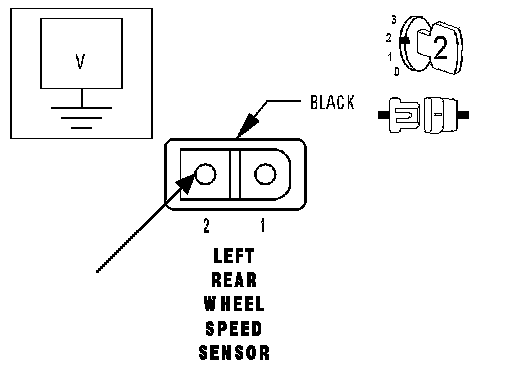 V

3
2
1
0
2

BLACK

2 1

LEFT
REAR
WHEEL
SPEED
SENSOR