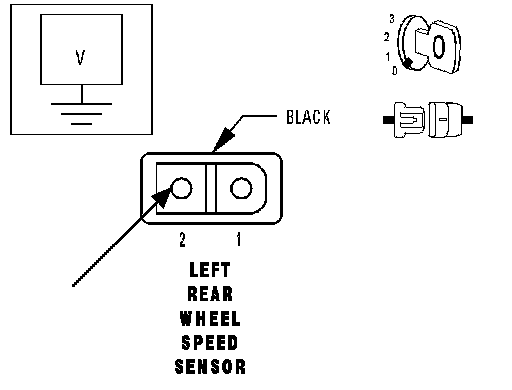 V

3
2
1
0

BLACK

2 1

LEFT
REAR
WHEEL
SPEED
SENSOR