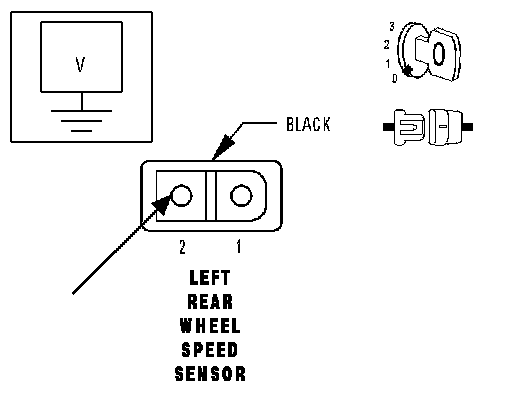 V

3
2
1
0

BLACK

2 1

LEFT
REAR
WHEEL
SPEED
SENSOR