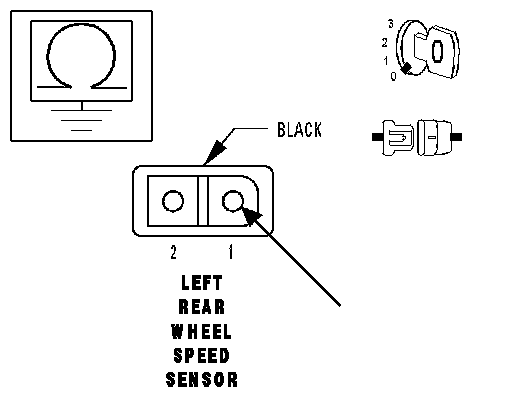 3
2
1
0

BLACK

2 1

LEFT
REAR
WHEEL
SPEED
SENSOR