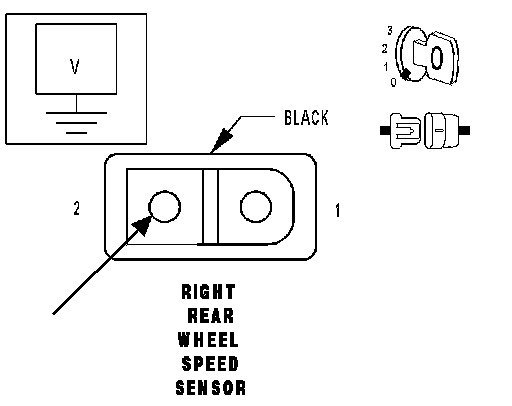 V

3
2
1
0

BLACK

2

1

RIGHT
REAR
WHEEL
SPEED
SENSOR