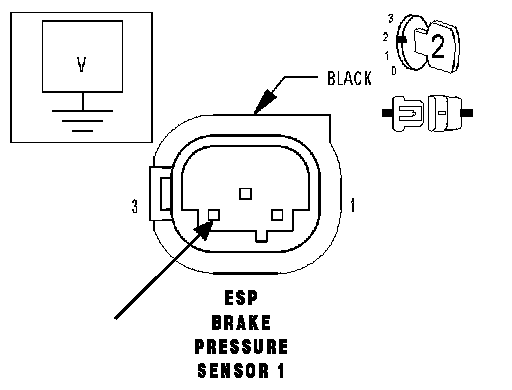 V

3
2
1
0
2

BLACK

3

1

ESP
BRAKE
PRESSURE
SENSOR 1