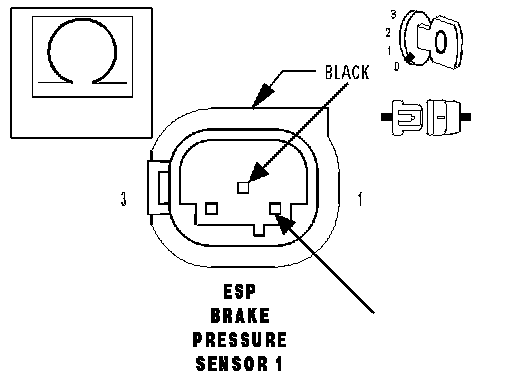 Ω

3
2
1
0

BLACK

3

1

ESP
BRAKE
PRESSURE
SENSOR 1