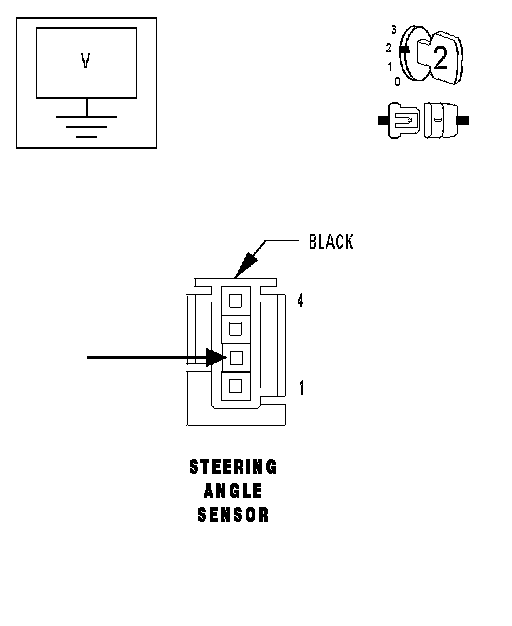 V

3
2
1
0
2

BLACK

4

1

STEERING
ANGLE
SENSOR