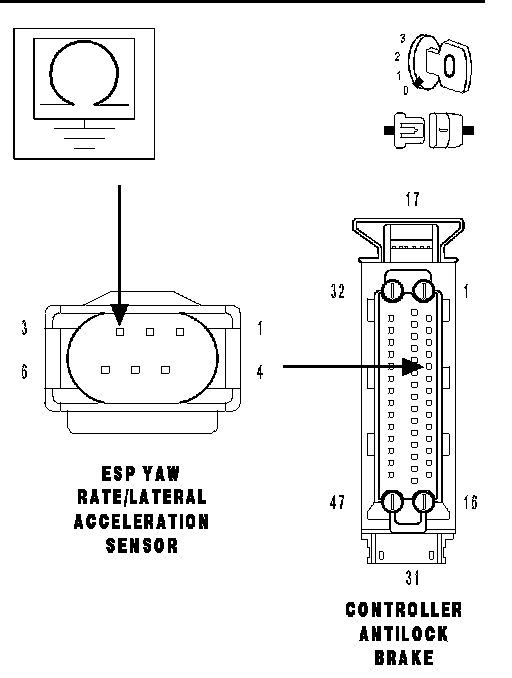 3
2
1
0

17

32
1

3
1
6
4

47
16

31

ESP YAW RATE/LATERAL ACCELERATION SENSOR

CONTROLLER ANTILOCK BRAKE