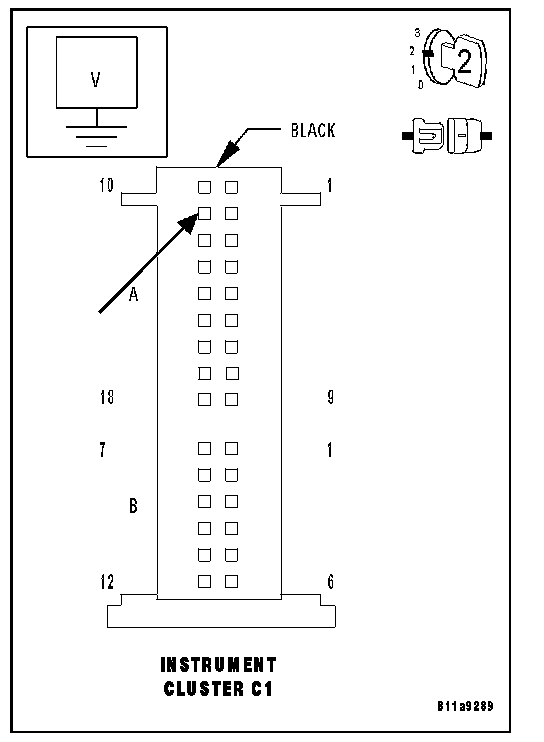 V

3
2
1
0
2

BLACK

10
1

A

18
9

7
1

B

12
6

INSTRUMENT
CLUSTER C1

B11a9289