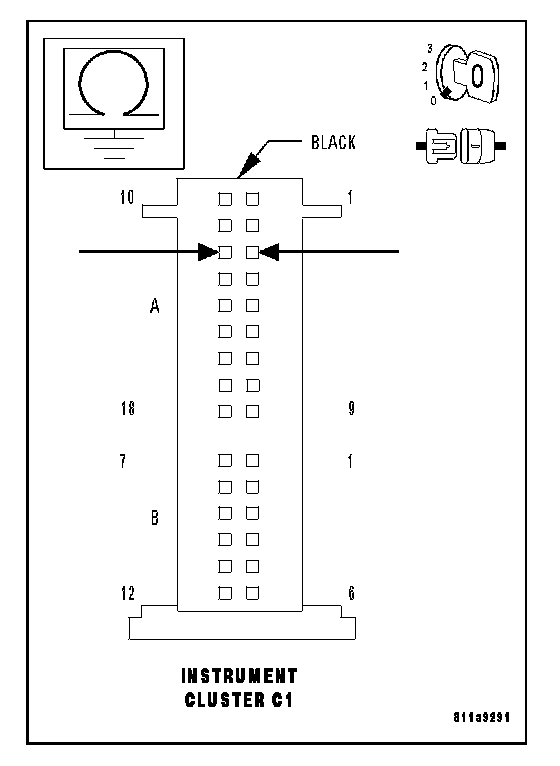 3
2
1
0

BLACK

10
1

A

18
9

7
1

B

12
6

INSTRUMENT
CLUSTER C1

811a9291