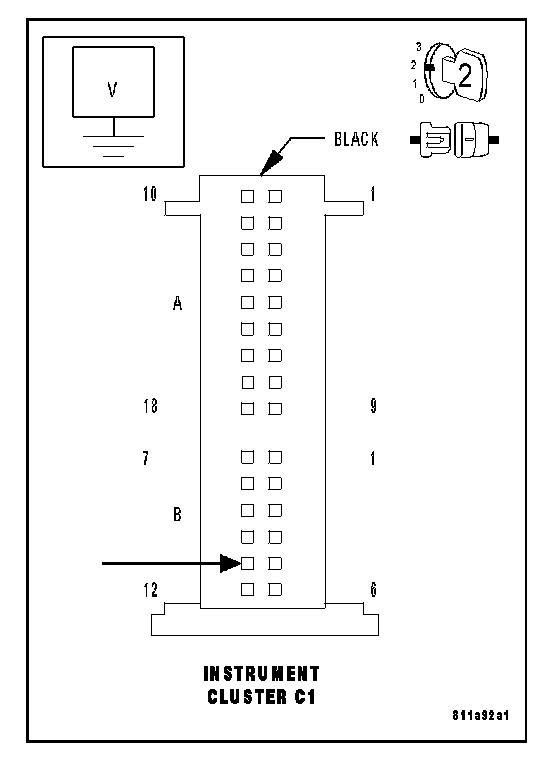 V

3
2
1
0
2

BLACK

10
1

A

18
9

7
1

B

12
6

INSTRUMENT
CLUSTER C1

811a92a1