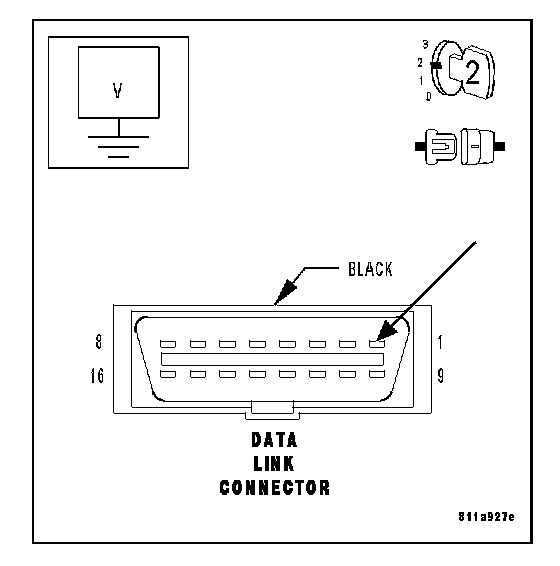 V

3
2
1
0
2

BLACK

8
16
1
9

DATA
LINK
CONNECTOR

811a927e