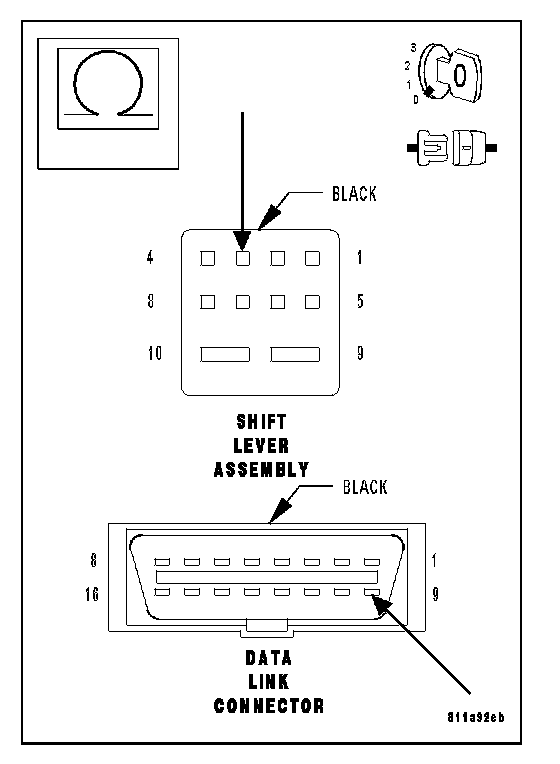 3
2
1
0

BLACK

4
1
8
5
10
9

SHIFT
LEVER
ASSEMBLY

BLACK

8
1
16
9

DATA
LINK
CONNECTOR

811a92eb