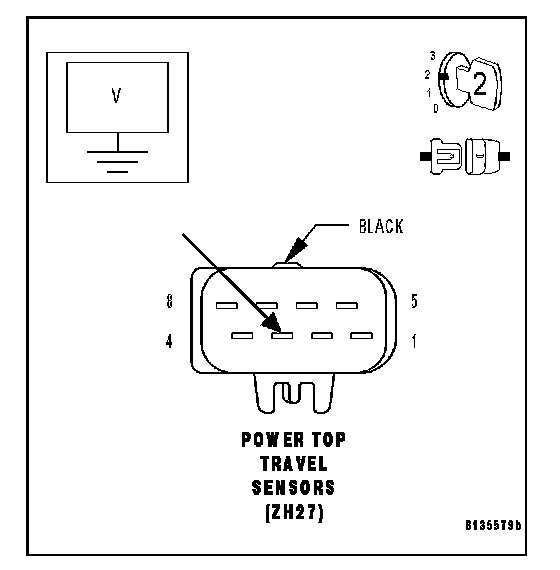 V

3
2
1
0
2

BLACK

8
5
4
1

POWER TOP
TRAVEL
SENSORS
(ZH27)

B135579b