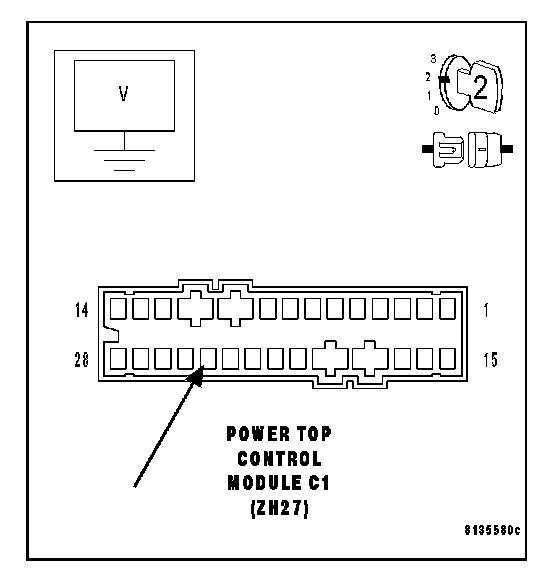 V

3
2
1
0
2

14
1
28
15

POWER TOP CONTROL MODULE C1 (ZH27)

8135580c