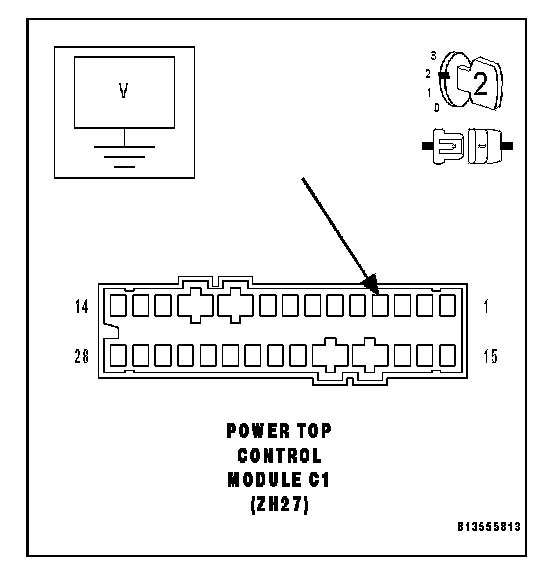 V

3
2
1
0
2

14
1
28
15

POWER TOP
CONTROL
MODULE C1
(ZH27)

B13555813