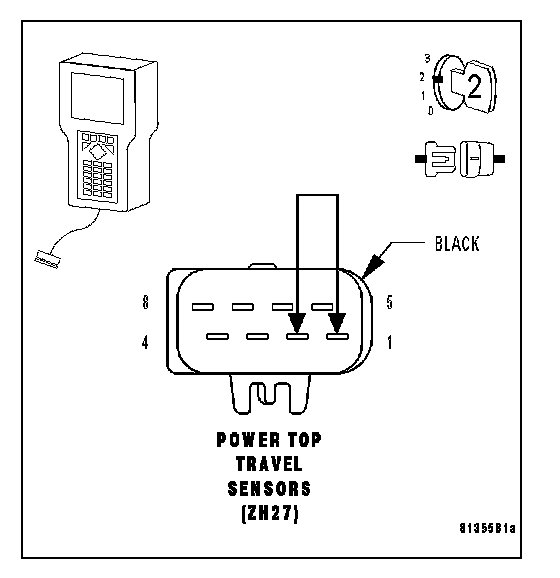 3
2
1
0
2

BLACK

8
5
4
1

POWER TOP
TRAVEL
SENSORS
(ZH27)

81355B1a