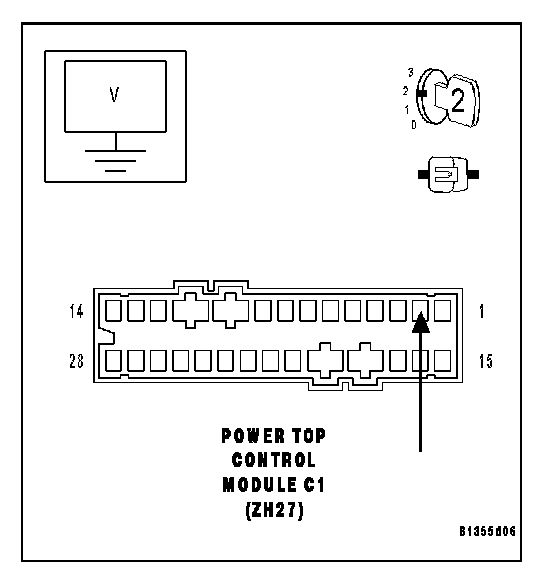 V

3
2
1
0
2

14
1
28
15

POWER TOP
CONTROL
MODULE C1
(ZH27)

B1355d06