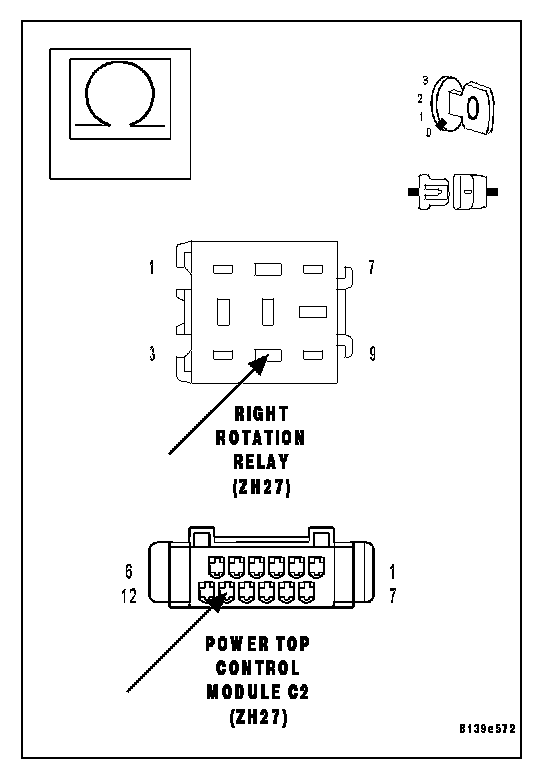 Ω

3
2
1
0

1
7
3
9

RIGHT ROTATION RELAY (ZH27)

6
12
1
7

POWER TOP CONTROL MODULE C2 (ZH27)

8139e572