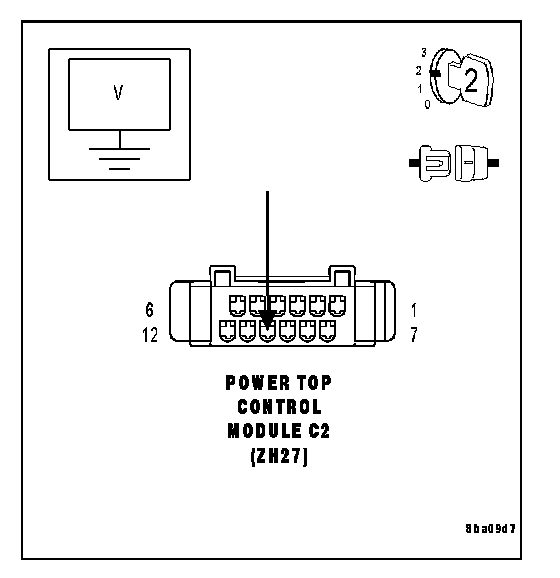 V

3
2
1
0
2

6
12
1
7

POWER TOP
CONTROL
MODULE C2
(ZH27)

8ba09d7