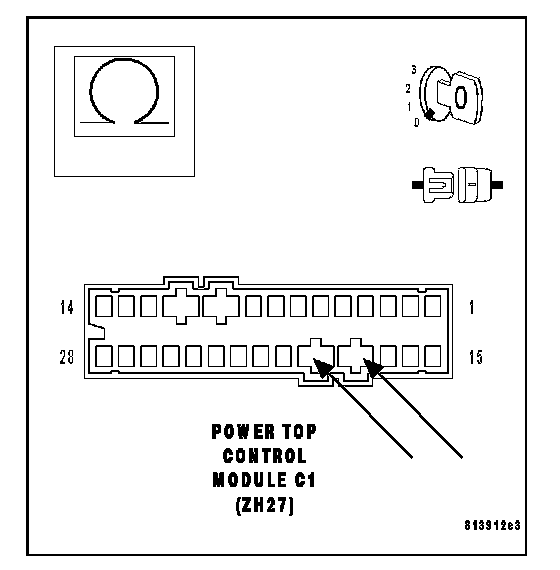 3
2
1
0

14

1

28

15

POWER TOP
CONTROL
MODULE C1
(ZH27)

813912e3