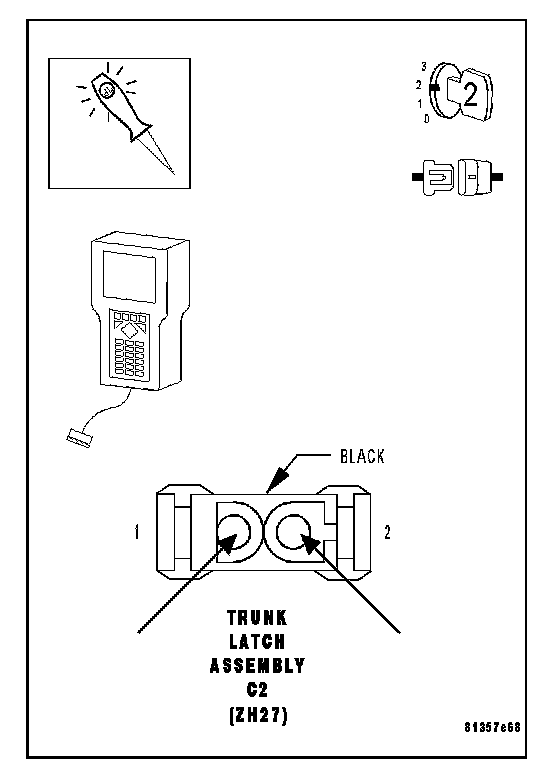 3
2
1
0

2

BLACK

1

2

TRUNK LATCH ASSEMBLY C2 (ZH27)

81357e68