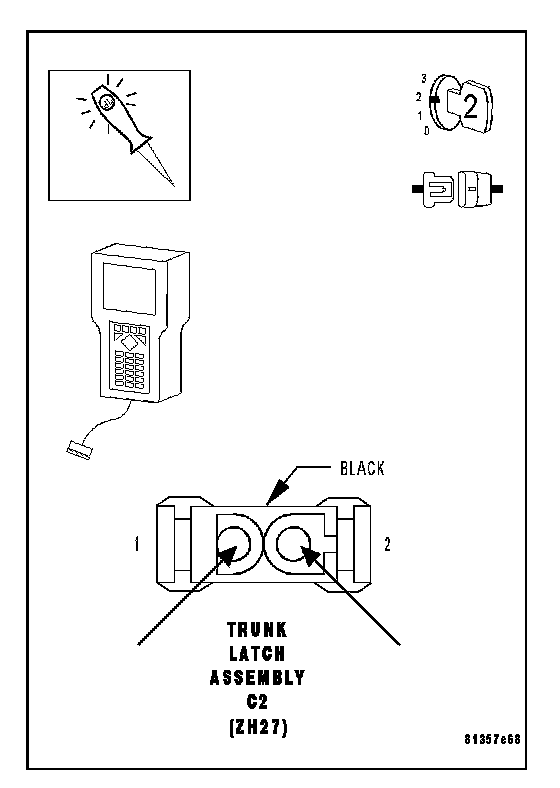 3
2
1
0
2

BLACK

1

2

TRUNK
LATCH
ASSEMBLY
C2
(ZH27)

81357e68