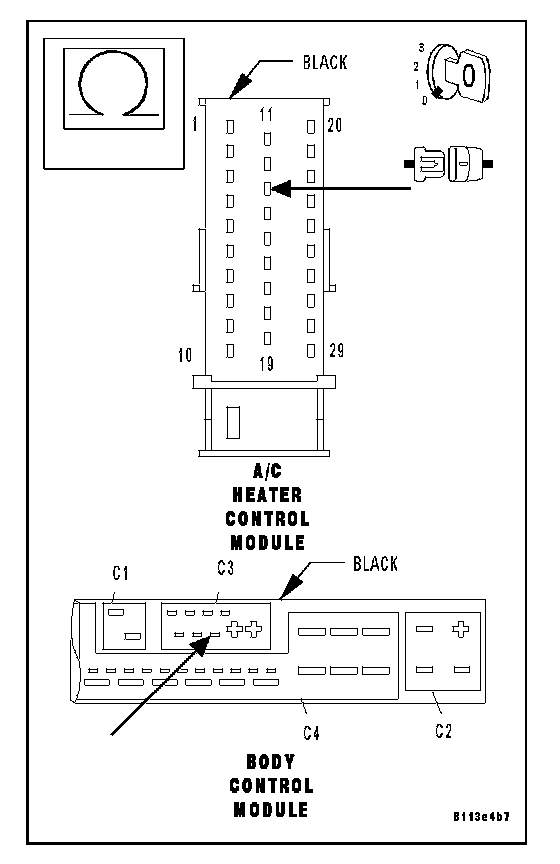 BLACK

3
2
1
0

1
11
20
10
19
29

A/C
HEATER
CONTROL
MODULE

BLACK

C1
C3
C4
C2

BODY
CONTROL
MODULE

8113e4b7