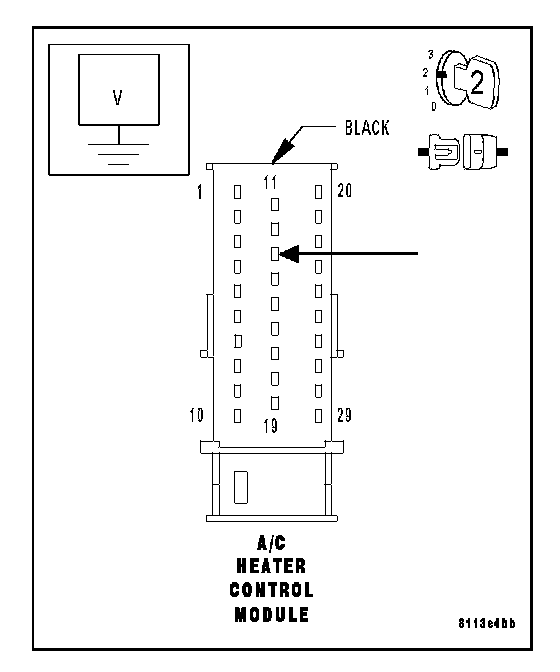 V

3
2
1
0
2

BLACK

1
11
20
10
19
29

A/C
HEATER
CONTROL
MODULE

8113e4bb