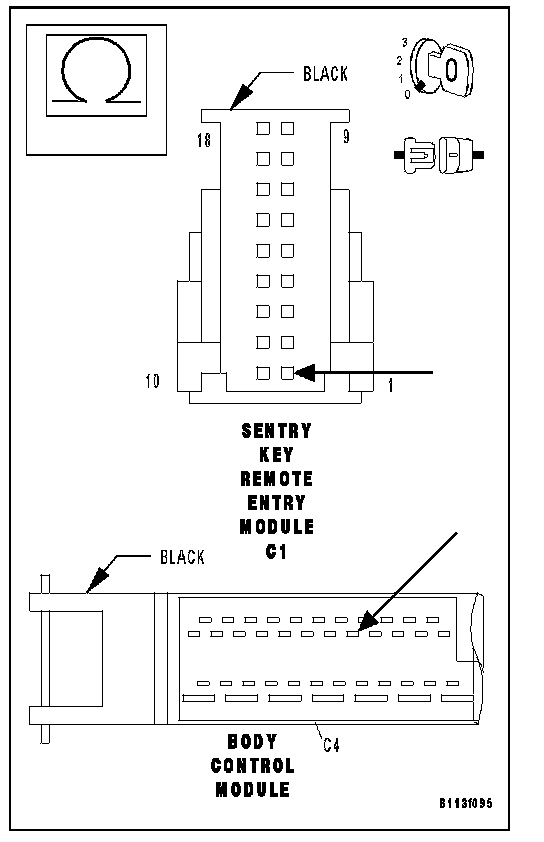 BLACK

3
2
1
0

18

9

10

1

SENTRY KEY REMOTE ENTRY MODULE C1

BLACK

C4

BODY CONTROL MODULE

B113f095