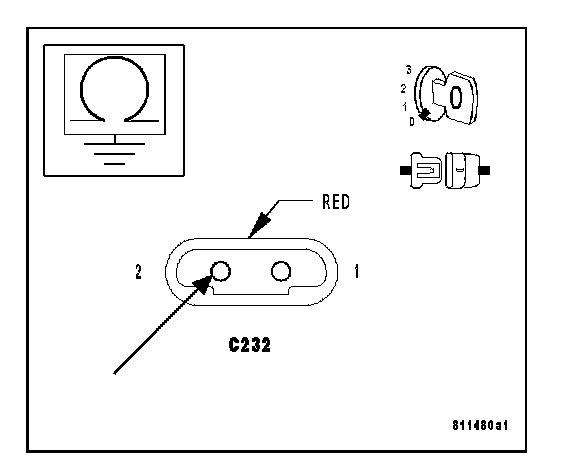 3
2
1
0

RED

2

1

C232

811480a1