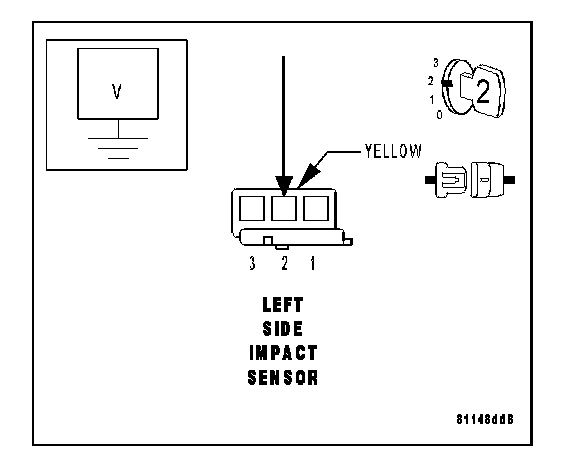 V

3
2
1
0
2

YELLOW

3 2 1

LEFT
SIDE
IMPACT
SENSOR

81146ddB