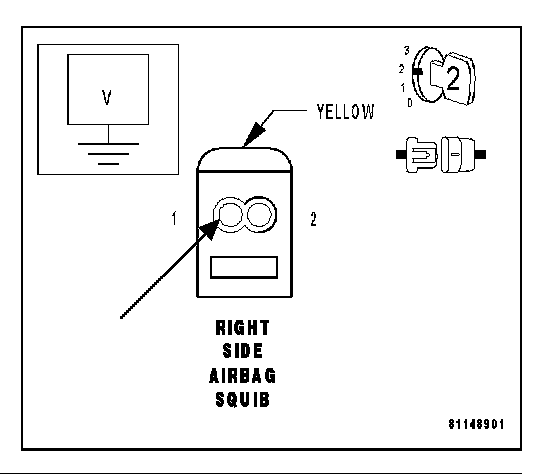 V

3
2
1
0
2

YELLOW

1

2

RIGHT SIDE AIRBAG SQUIB

81148901