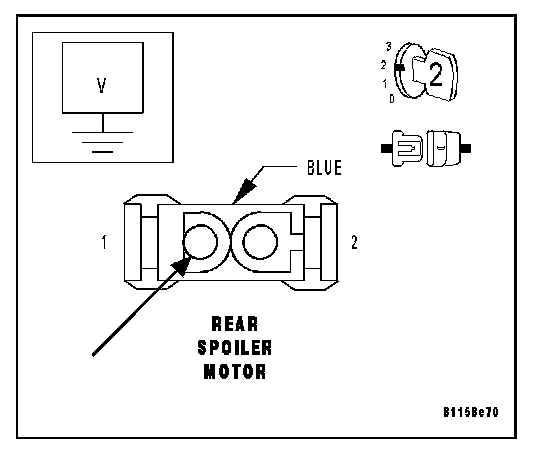 V

3
2
1
0

2

BLUE

1

2

REAR
SPOILER
MOTOR

B115Be70