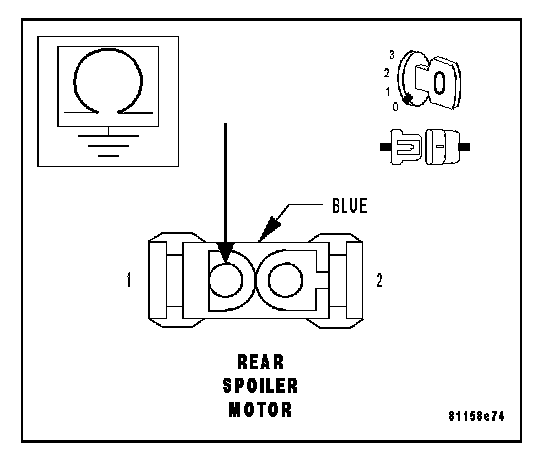 3
2
1
0

BLUE

1

2

REAR
SPOILER
MOTOR

81158e74