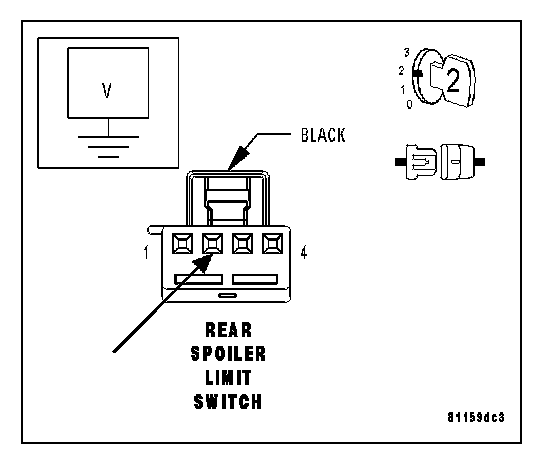 V

3
2
1
0
2

BLACK

1
4

REAR
SPOILER
LIMIT
SWITCH

81159dc3