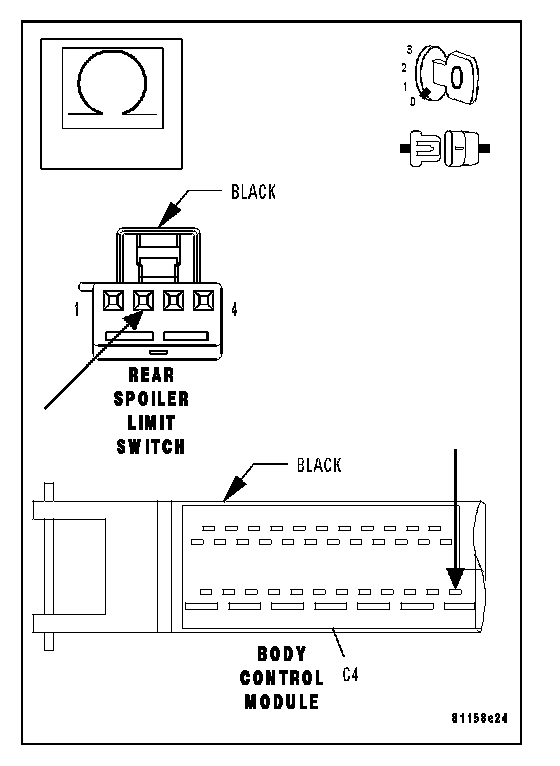 3
2
1
0

BLACK

1
4

REAR SPOILER LIMIT SWITCH

BLACK

BODY CONTROL MODULE

C4

81158e24