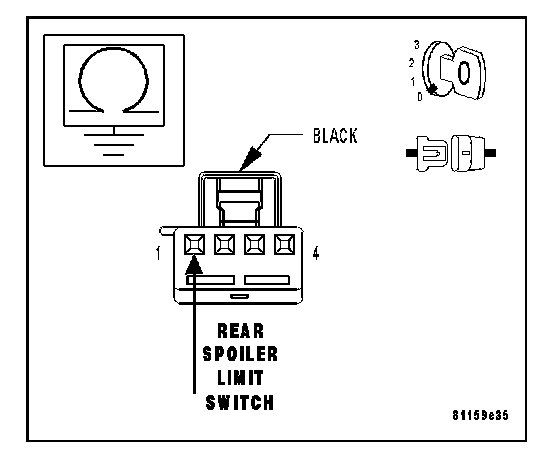 3
2
1
0

BLACK

1
4

REAR
SPOILER
LIMIT
SWITCH

81159e35