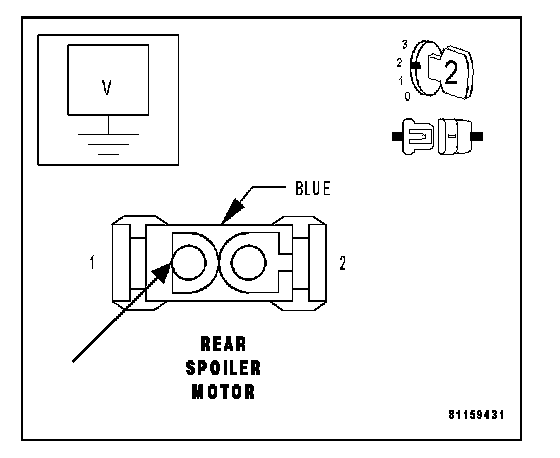 V

3
2
1
0
2

BLUE

1

2

REAR
SPOILER
MOTOR

81159431