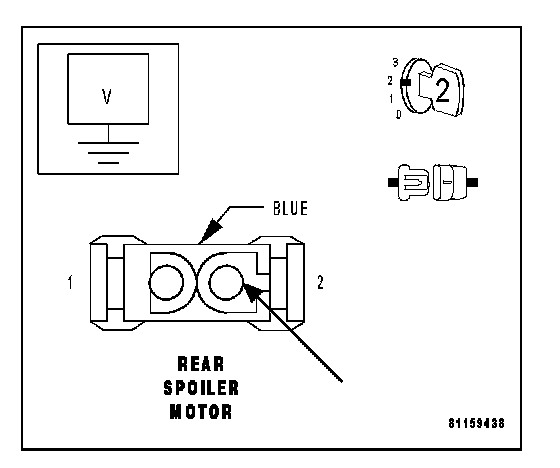 V

3
2
1
0
2

BLUE

1

2

REAR
SPOILER
MOTOR

81159438