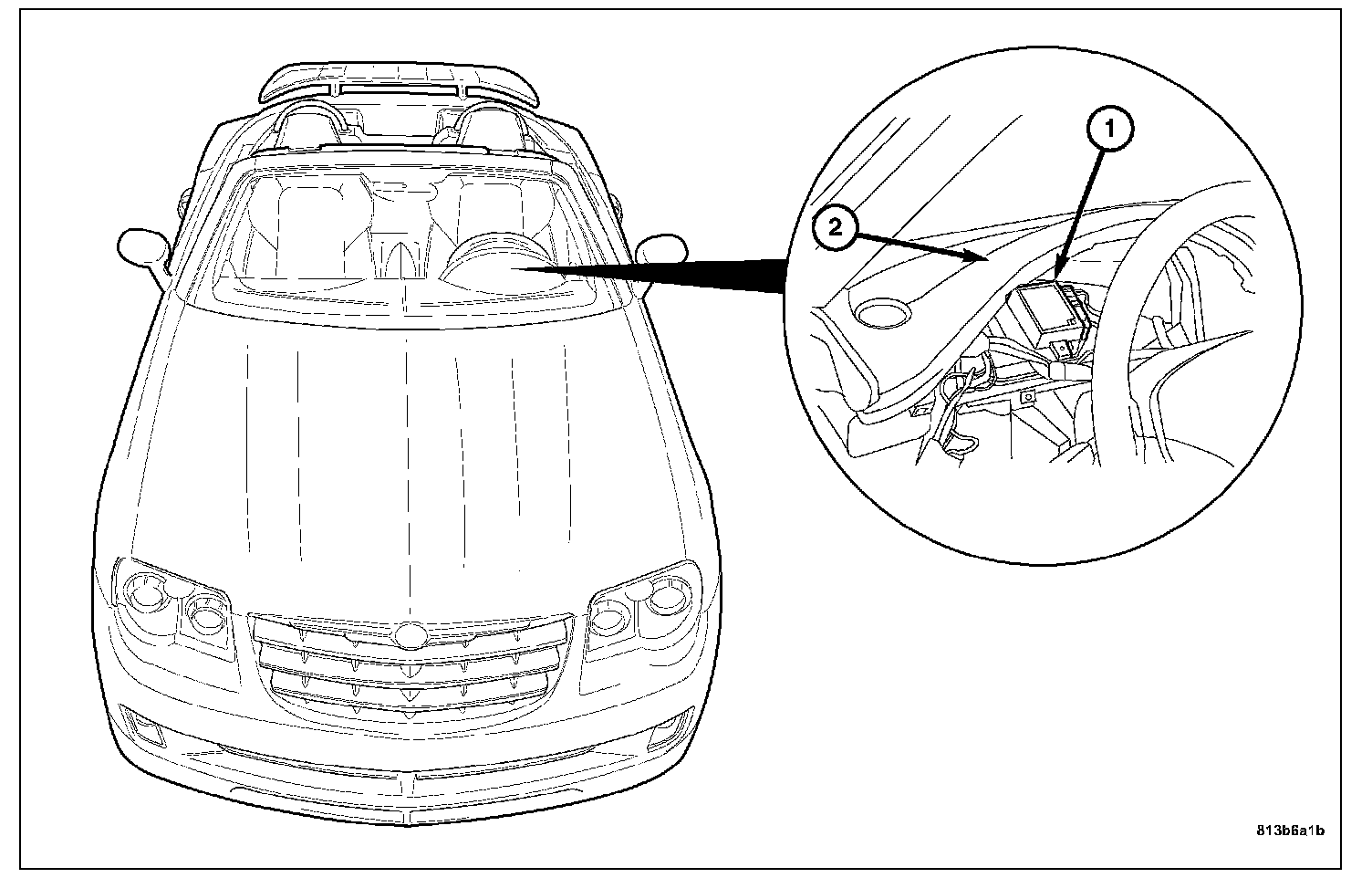 1

2

813b6a1b