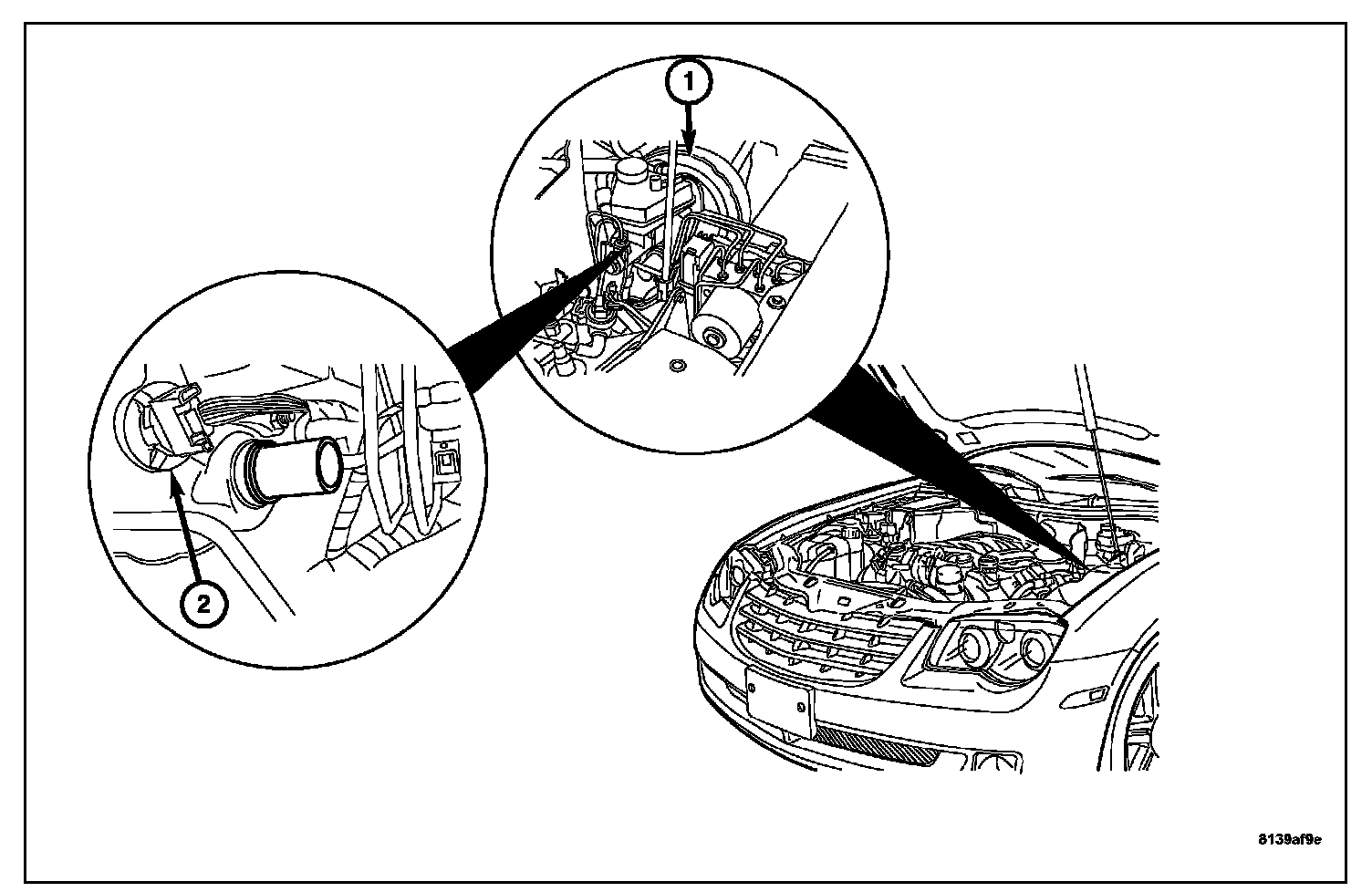 1

2

8139af9e