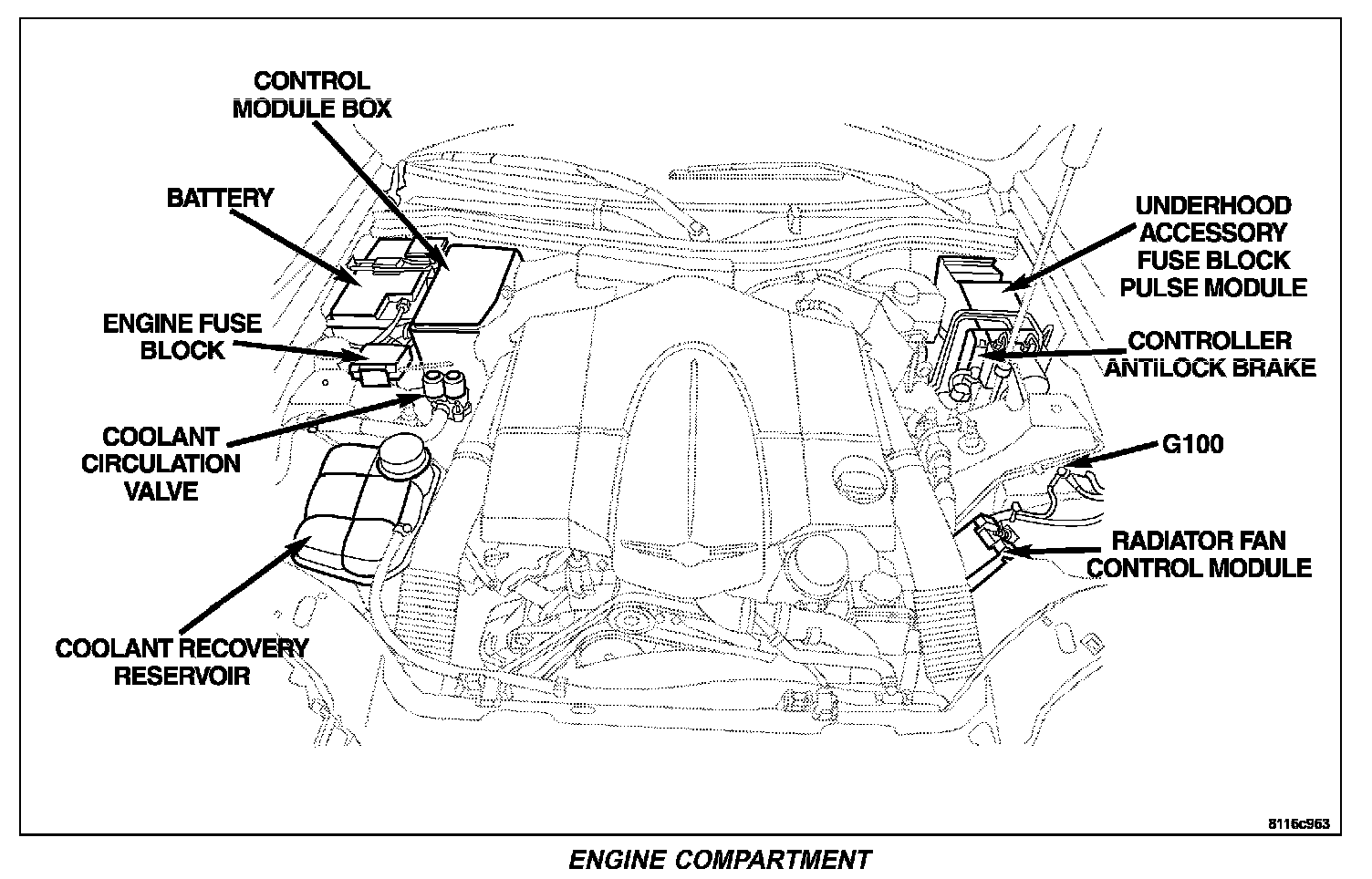 CONTROL MODULE BOX

BATTERY

ENGINE FUSE BLOCK

COOLANT CIRCULATION VALVE

COOLANT RECOVERY RESERVOIR

UNDERHOOD ACCESSORY FUSE BLOCK PULSE MODULE

CONTROLLER ANTILOCK BRAKE

G100

RADIATOR FAN CONTROL MODULE

8116c963

ENGINE COMPARTMENT