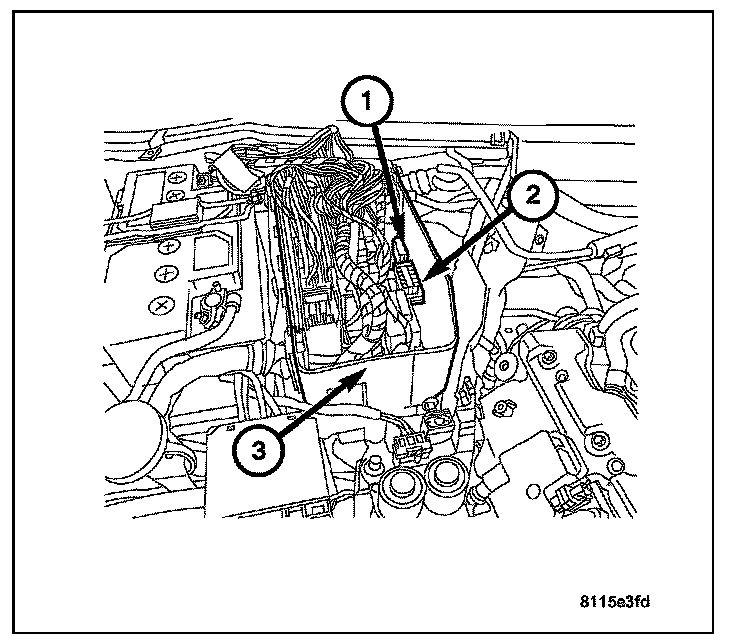 1
2
3
8115e3fd