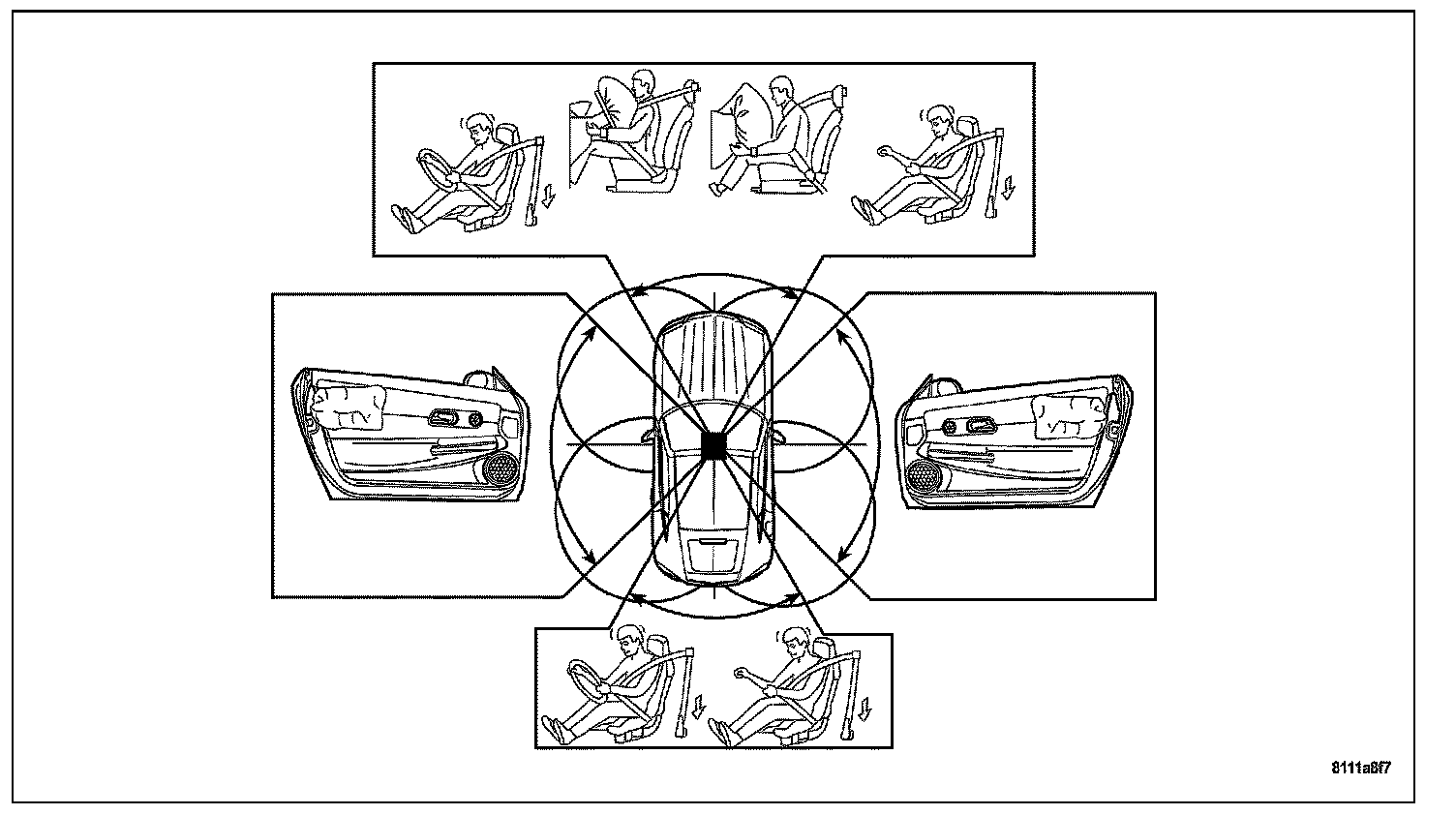 8111a8f7